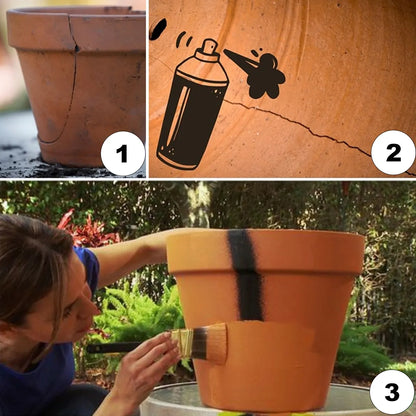 1

2

3