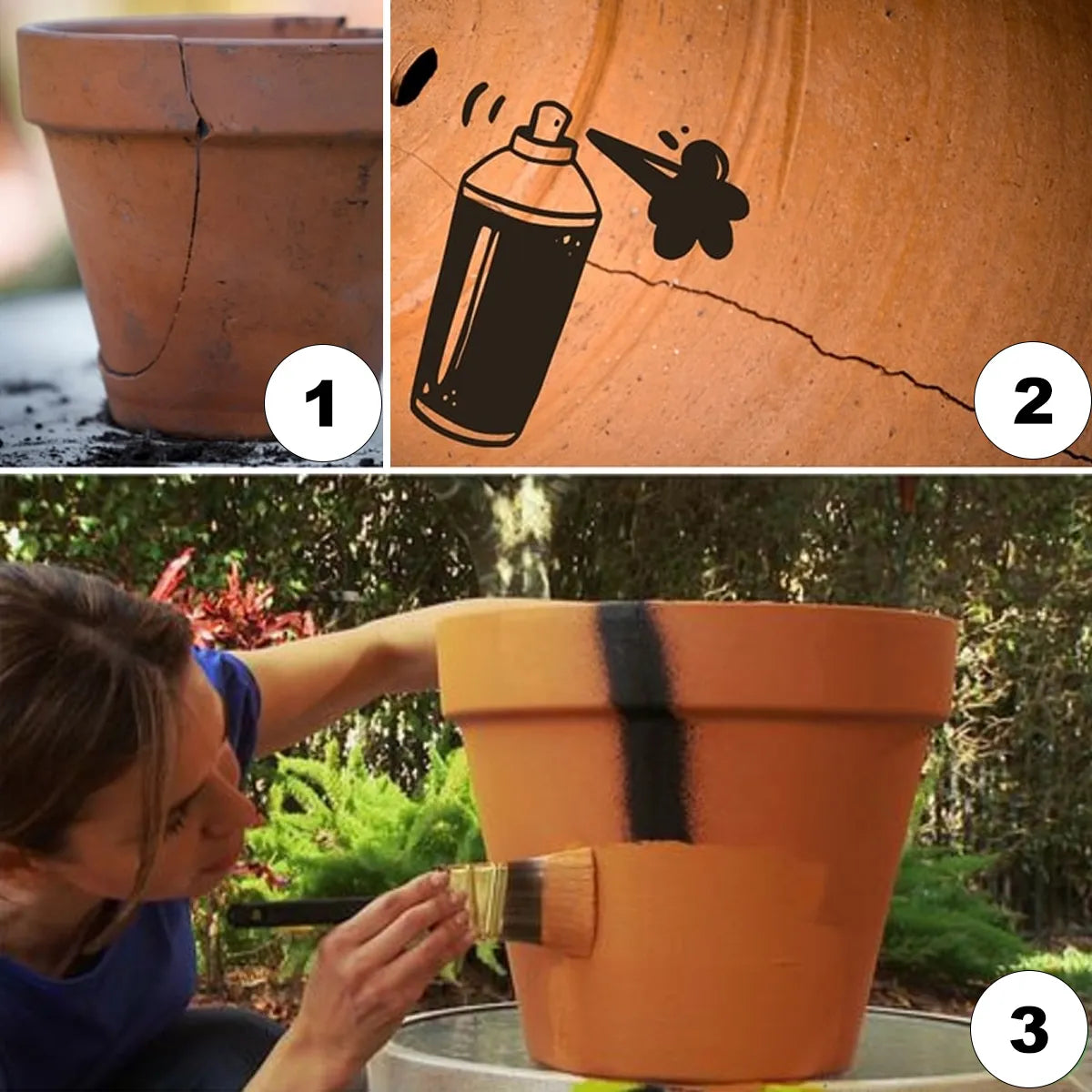 1

2

3